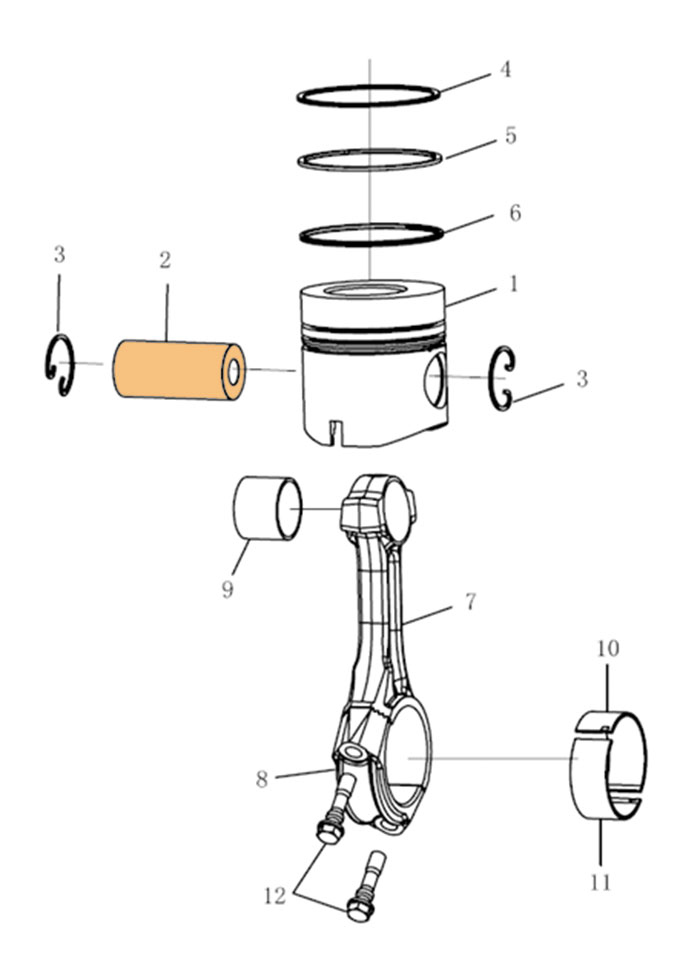 4
5
6
3
2
1
3
9
7
10
8
11
12