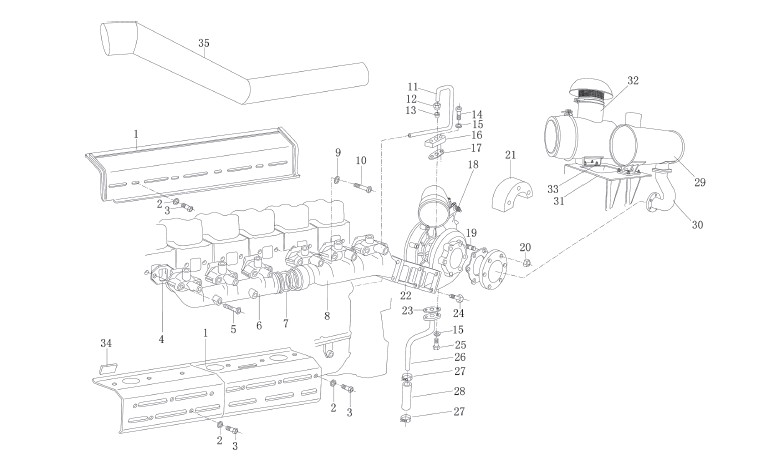 35
1
2
3
9
10
11
12
13
14
15
16
17
18
21
32
33
31
29
30
19
20
22
23
24
15
25
26
27
28
27
4
5
6
7
8
34
1
2
3
2
3