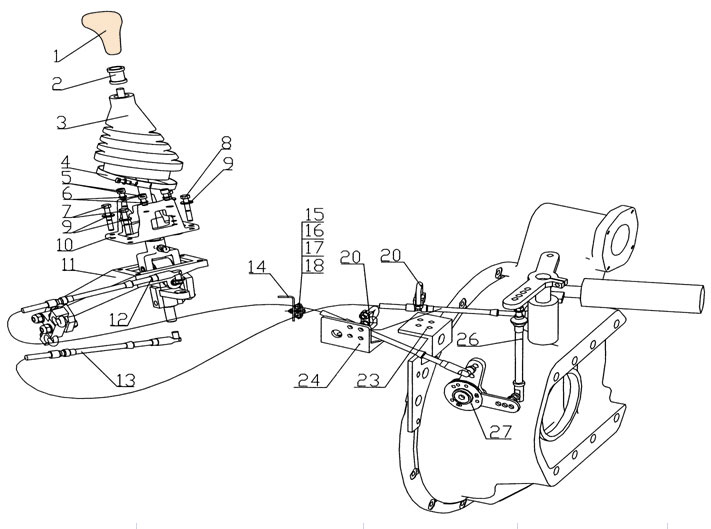 1
2
3
4
5
6
7
9
10
8
9
11
12
13
14
15
16
17
18
20
20
24
23
26
27