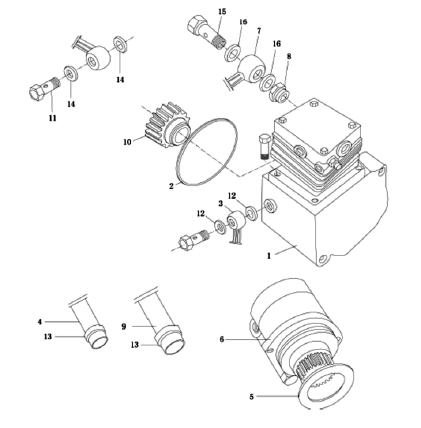 15
16
7
16
8
14
14
11
10
2
12
3
12
1
4
13
9
13
6
5