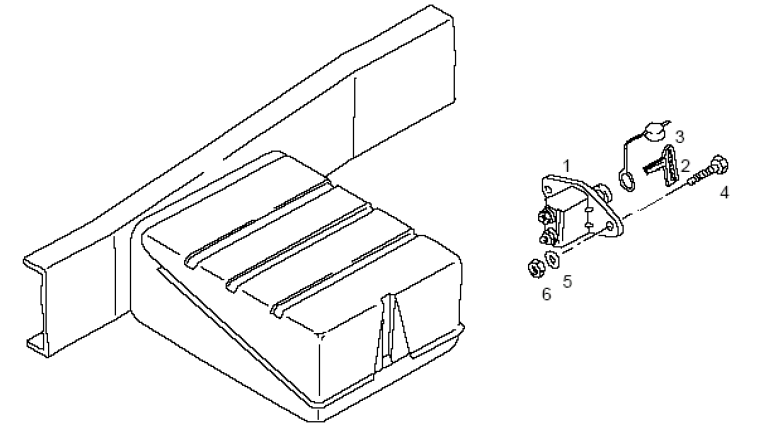 1
3
2
4
6
5