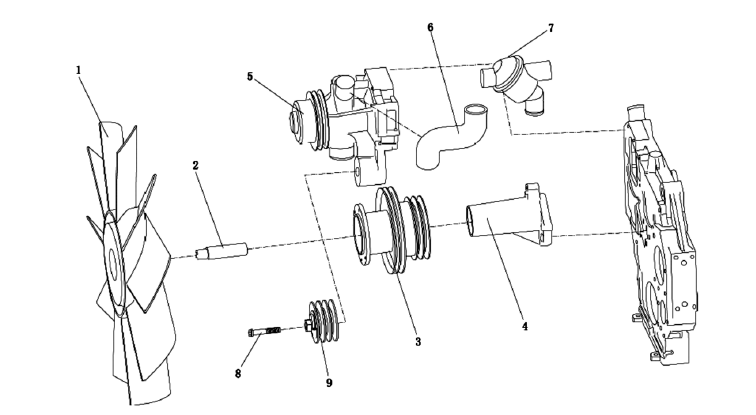 1
2
5
6
7
3
4
8
9