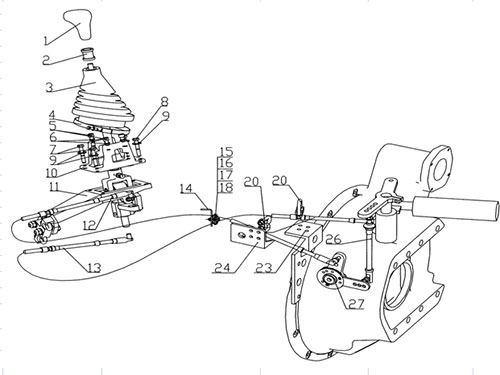 1
2
3
4
5
6
7
9
10
8
9
11
12
13
14
15
16
17
18
20
20
24
23
26
27