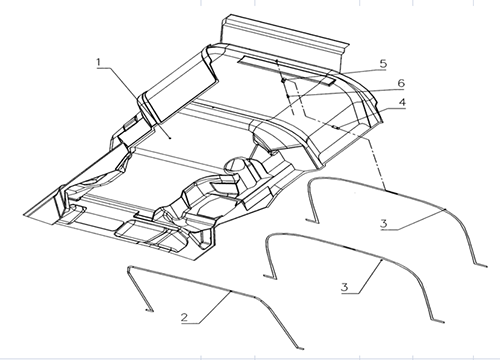 1
5
6
4
3
3
2