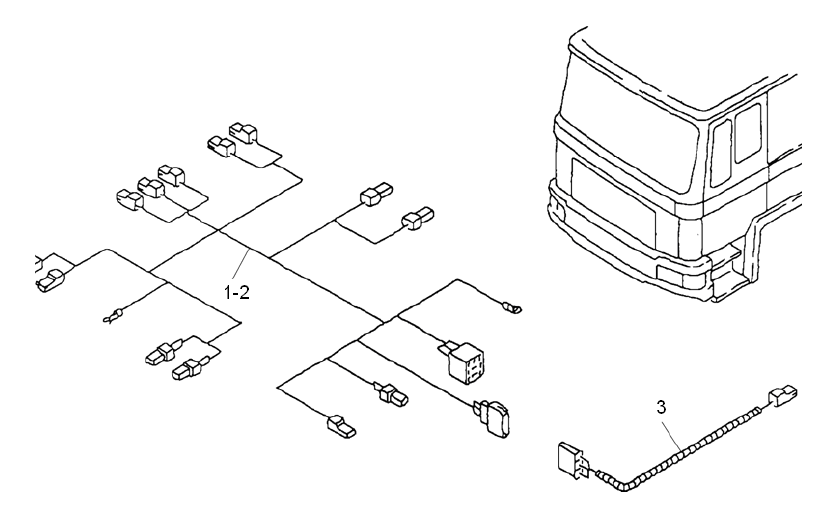 1-2

3