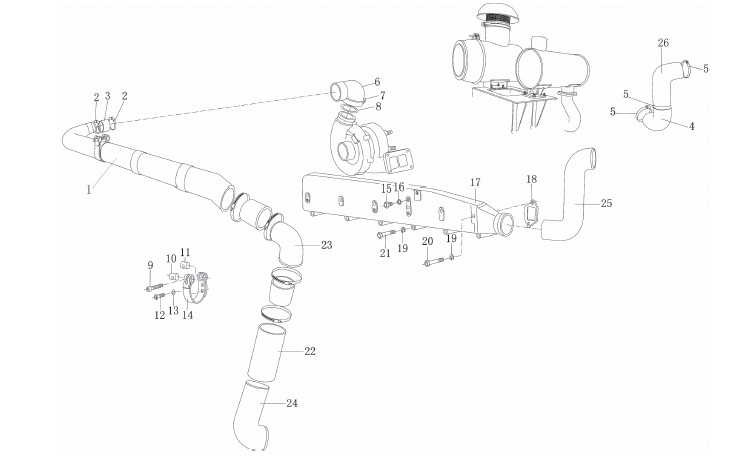 2 3 2
1
6
7
8
26
5
5
5
4
15 16
17
18
25
21 19
20 19
23
9
10 11
12 13 14
22
24