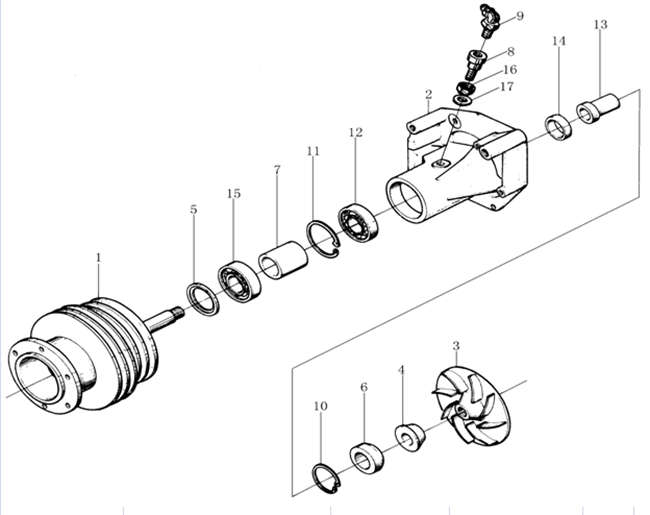 9
13
8
14
16
17
2
12
11
7
15
5
1
3
4
6
10