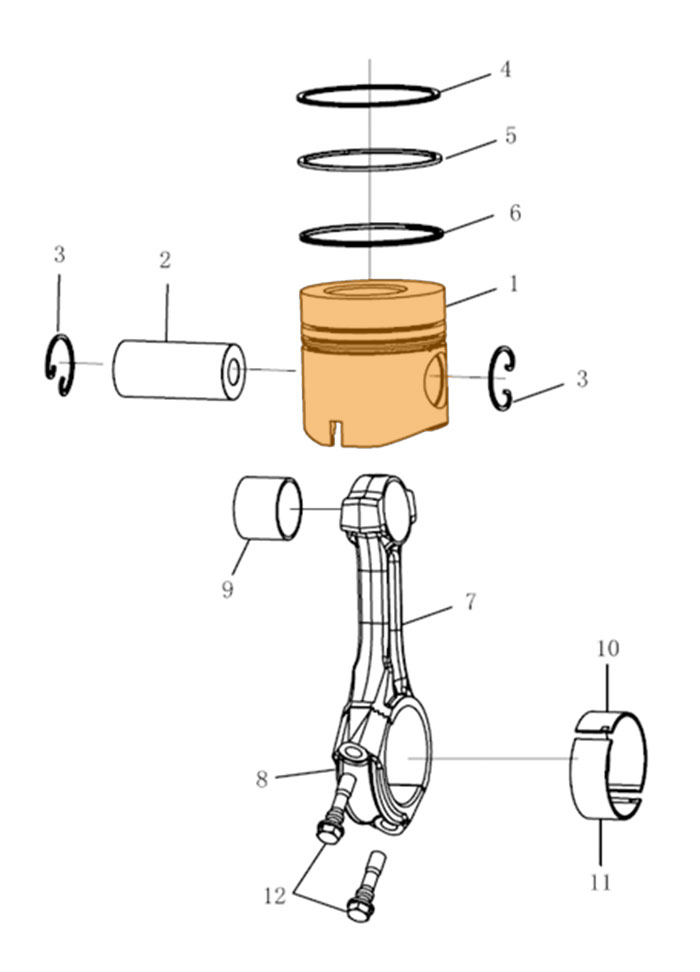 4
5
6
3
2
1
3
9
7
10
8
11
12