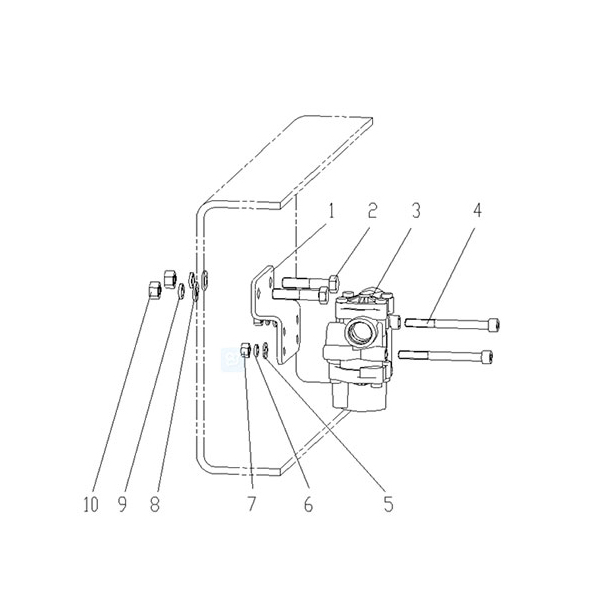 1
2
3
4
10
9
8
7
6
5